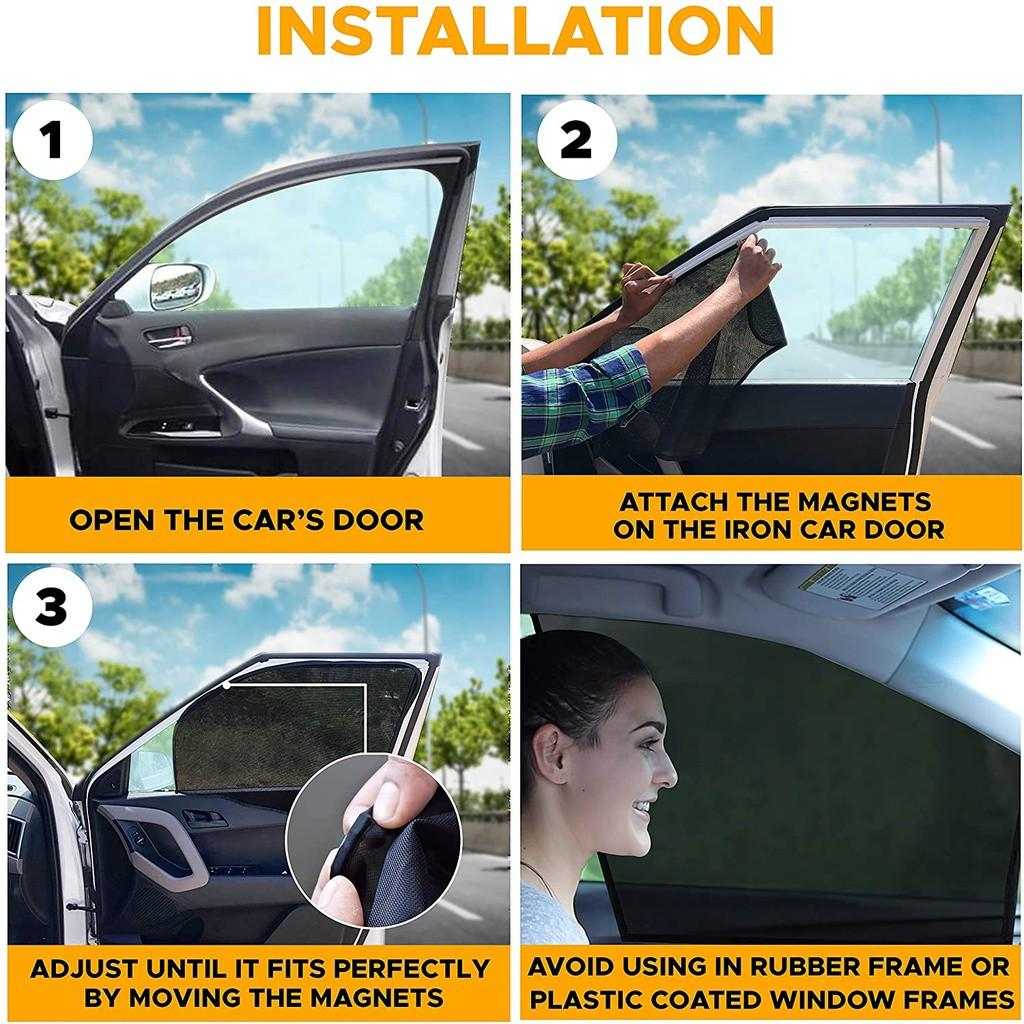 INSTALLATION

1

OPEN THE CAR'S DOOR

2

ATTACH THE MAGNETS ON THE IRON CAR DOOR

3

ADJUST UNTIL IT FITS PERFECTLY BY MOVING THE MAGNETS

AVOID USING IN RUBBER FRAME OR PLASTIC COATED WINDOW FRAMES